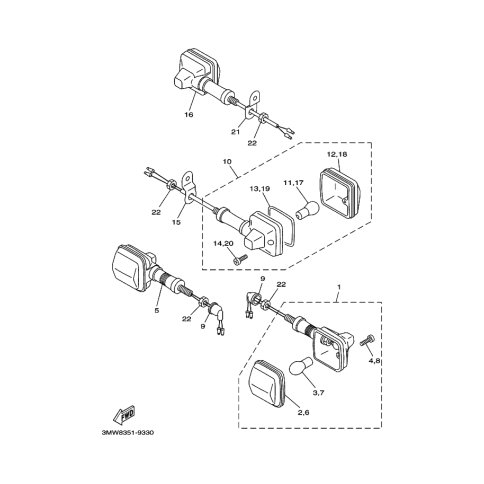 16
21
22
10
12,18
13,19
11,17
22
15
14,20
9
22
1
5
22
9
4,8
3,7
2,6
FWD
3MW8351-9330