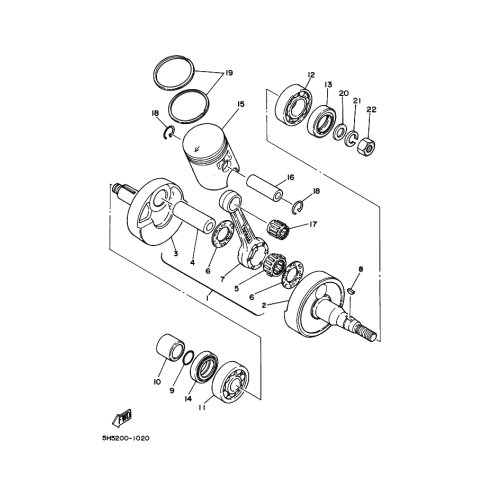 19
12
13
20
21
22
18
15
16
18
17
3
4
6
7
5
6
8
2
1
10
9
14
11
FWD
5H5200-1020