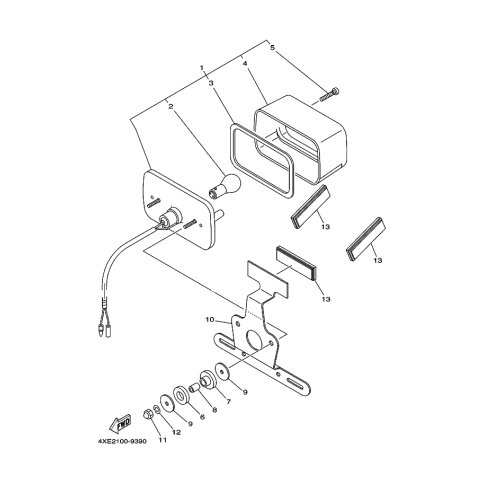 5
1
4
3
2
13
13
13
10
9
7
8
6
9
12
11
FWD
4XE2100-9390