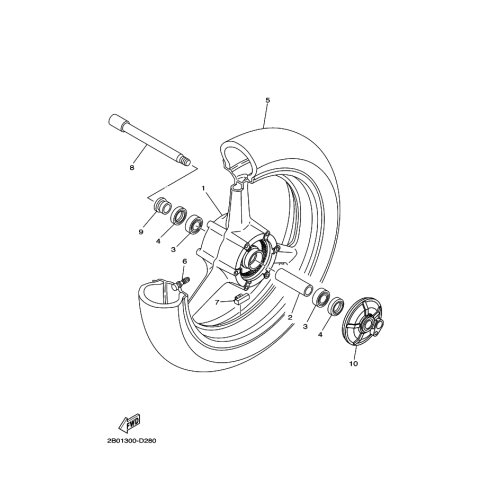 5
8
1
9
4
3
6
7
2
3
4
10
FWD
2B01300-D280