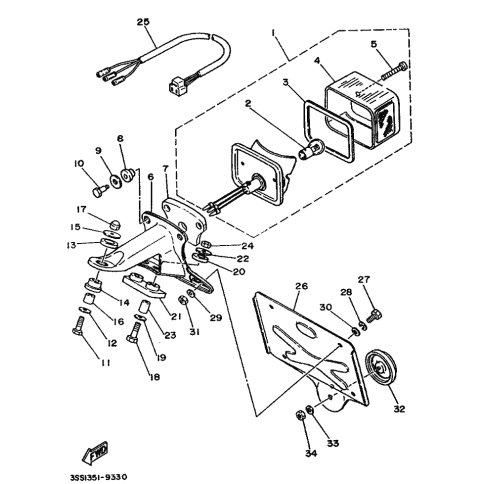 25
1
5
4
3
2
8
9
10
6
7
17
15
13
24
22
20
14
16
12
11
21
23
19
18
31
29
26
27
28
30
32
33
34
FWD
3SS1351-9330