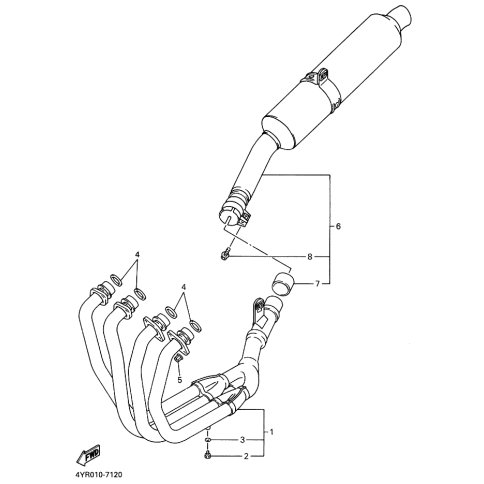 6
8
7
4
4
5
1
3
2
FWD
4YR010-7120