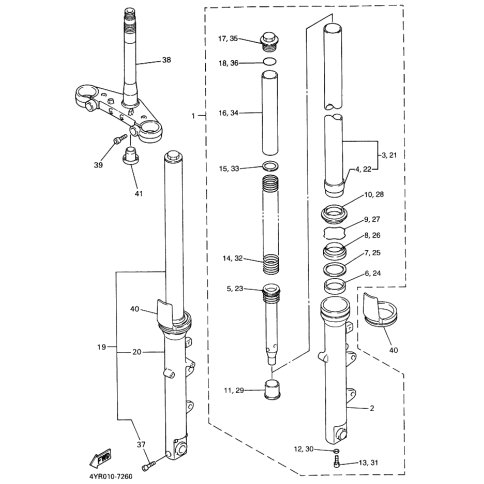 38
39
41
40
19
20
37
FWD
4YR010-7260
1
17, 35
18, 36
16, 34
15, 33
14, 32
5, 23
11, 29
3, 21
4, 22
10, 28
9, 27
8, 26
7, 25
6, 24
40
2
12, 30
13, 31