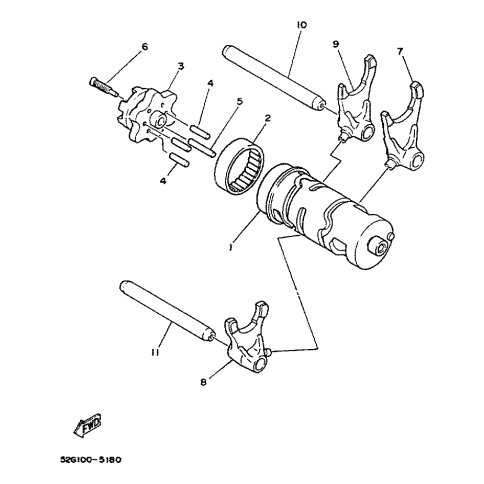 10
6
9
7
3
4
5
2
4
1
11
8
FWD
52G100-5180