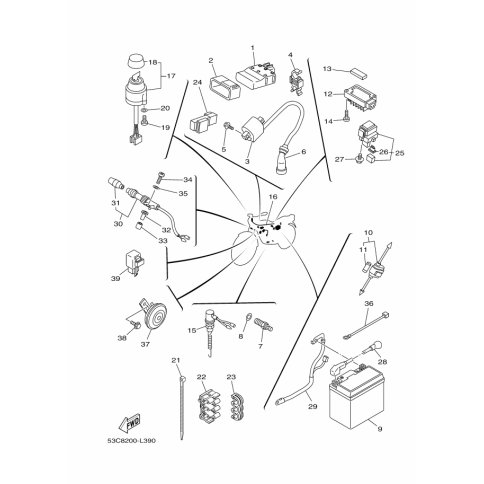 18
17
20
19
2
1
4
24
5
3
6
13
12
14
26
25
27
34
35
31
30
32
33
16
39
10
11
36
38
37
15
8
7
28
21
22
23
29
9
FWD
53C8200-L390