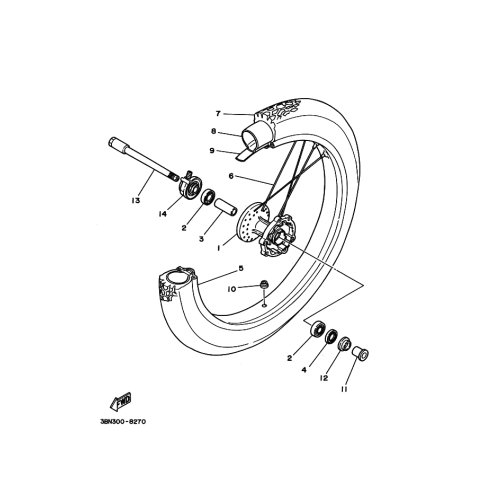 7
8
9
6
13
14
2
3
1
5
10
2
4
12
11
FWD
3BN300-8270