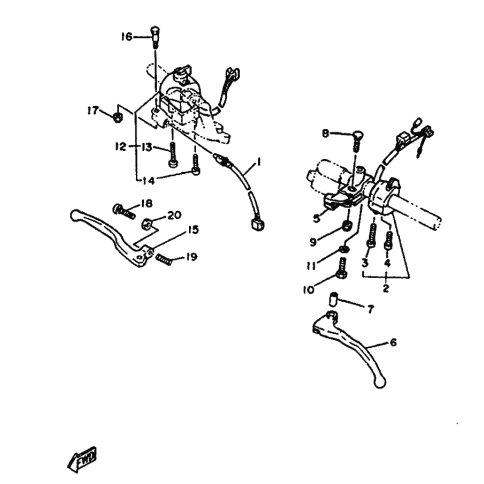 16
17
12
13
14
1
18
20
15
19
8
5
9
11
10
3
4
2
7
6
FWD