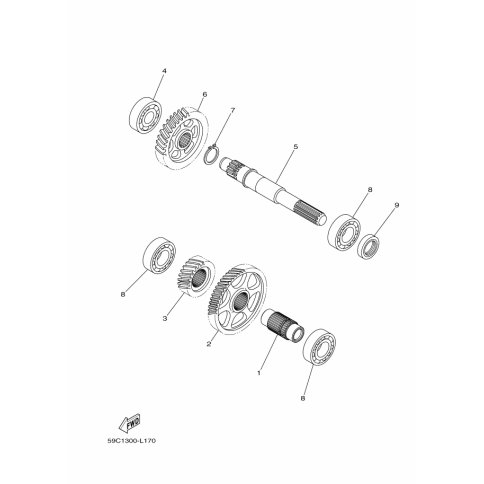 4
6
7
5
8
9
8
3
2
1
8
FWD
59C1300-L170