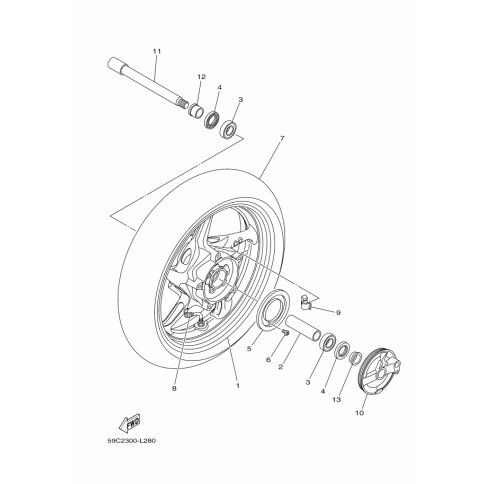 11
12
4
3
7
9
5
6
2
3
4
13
10
8
1
FWD
59C2300-L280