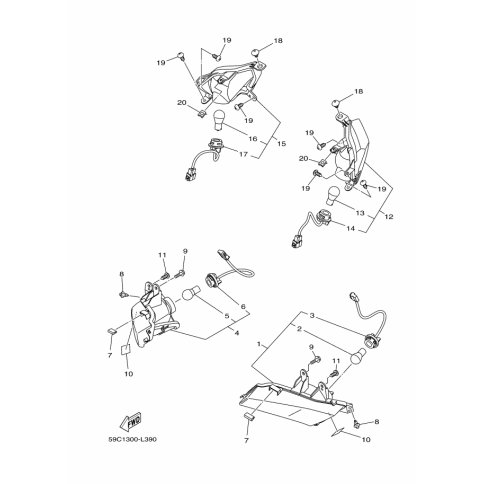 19
18
19
20
19
16
15
17
18
19
20
19
19
13
12
14
11
9
8
6
5
4
7
10
3
2
1
9
11
8
7
10
FWD
59C1300-L390