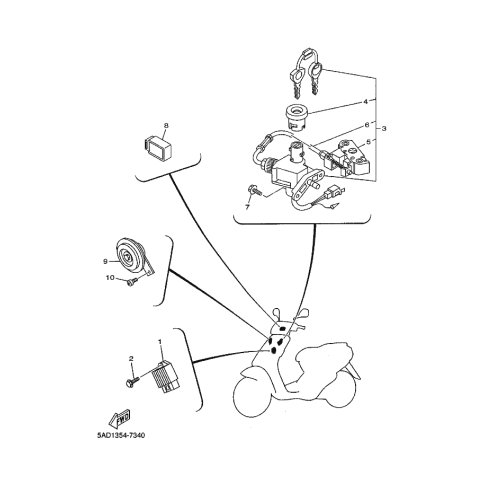 4
6
3
5
8
7
9
10
1
2
FWD
5AD1354-7340