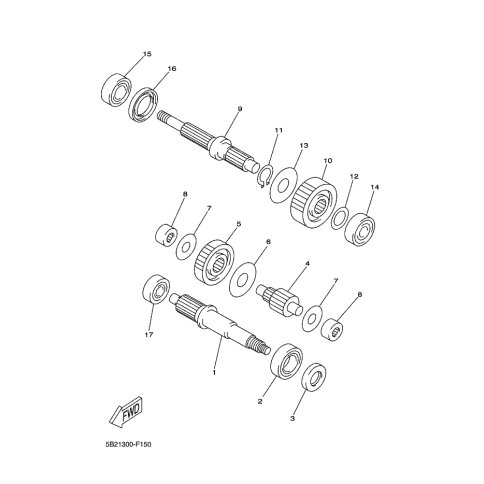 15
16
9
11
13
10
12
14
8
7
5
6
4
7
8
17
1
2
3
FWD
5B21300-F150