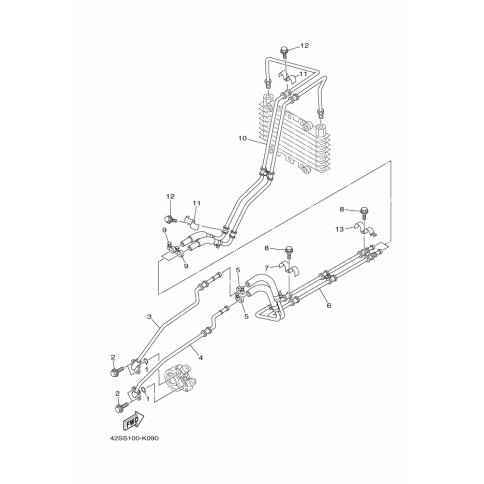 12
11
10
12
11
9
9
8
13
8
7
5
5
6
3
4
2
1
2
1
FWD
42SS100-K090