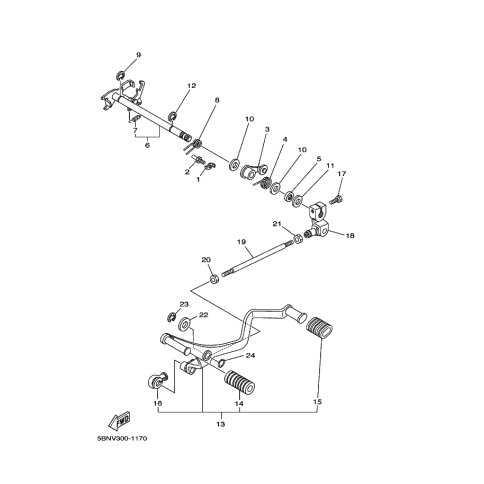 9
12
8
7
6
10
3
4
10
5
11
17
2
1
21
18
19
20
23
22
24
16
14
15
13
FWD
5BNV300-1170