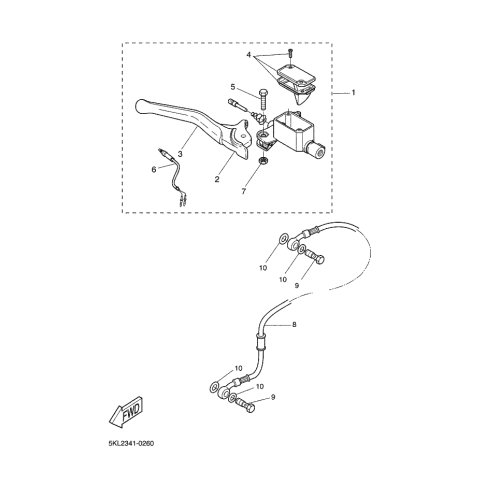 4
5
1
3
6
2
7
10
10
9
8
10
10
9
FWD
5KL2341-0260