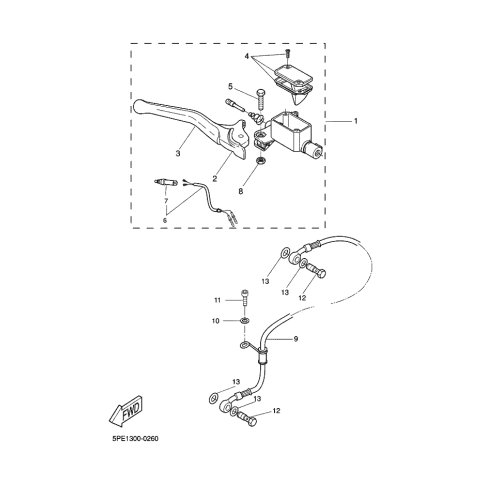 4
5
1
3
2
8
7
6
13
13
12
11
10
9
13
13
12
FWD
5PE1300-0260