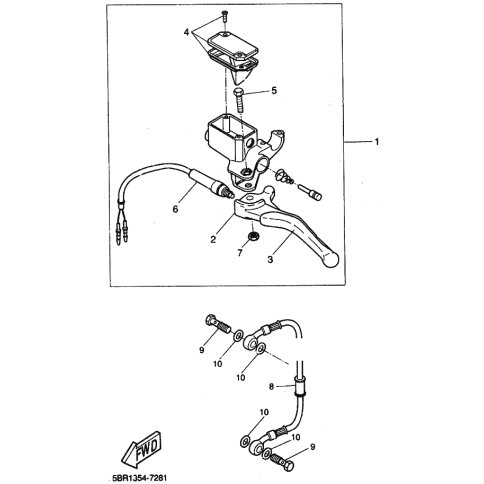 4
5
1
6
2
7
3
9
10
10
8
10
10
9
FWD
5BR1354-7281