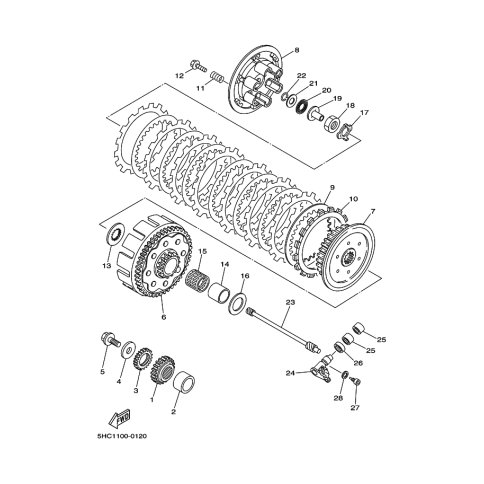 8
12
11
22
21
20
19
18
17
9
10
7
13
15
14
16
6
23
25
25
26
24
28
27
5
4
3
1
2
FWD
5HC1100-0120