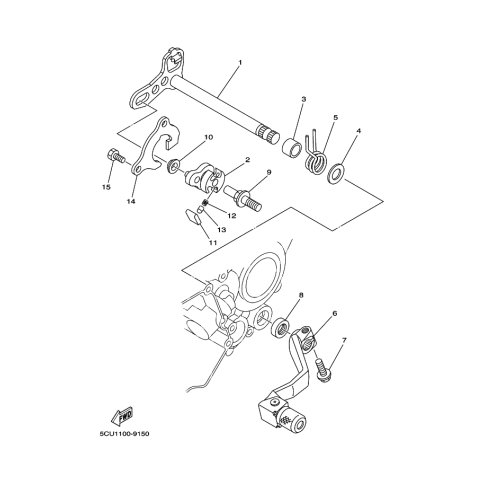 1
3
5
4
10
2
9
15
14
12
13
11
8
6
7
FWD
5CU1100-9150