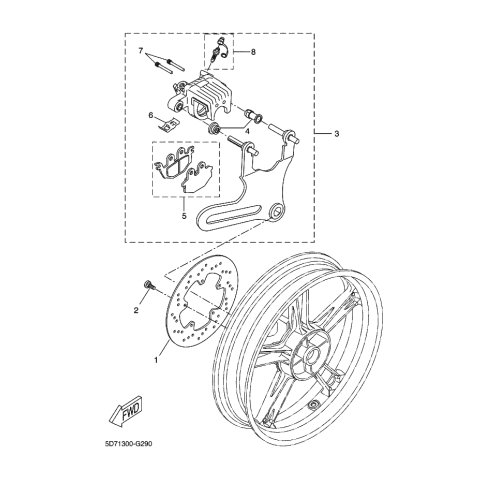 7
8
6
4
3
5
2
1
FWD
5D71300-G290