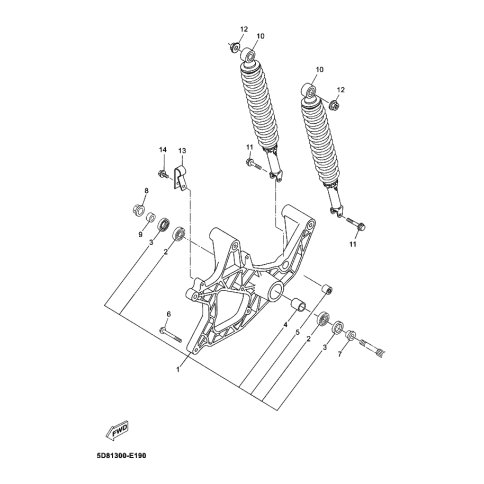 12
10
10
12
14
13
11
8
9
3
2
11
6
4
5
2
3
7
1
FWD
5D81300-E190