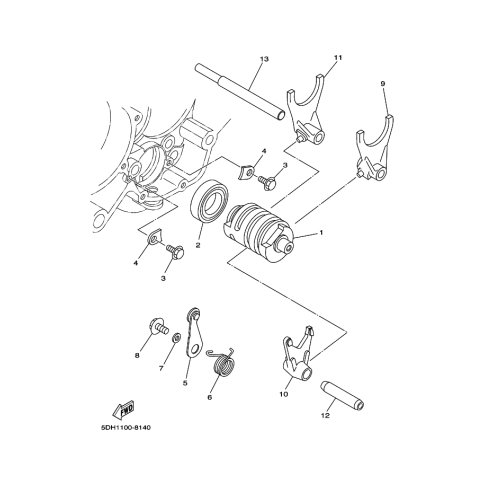 13
11
9
4
3
2
1
4
3
8
7
5
6
10
12
FWD
5DH1100-8140