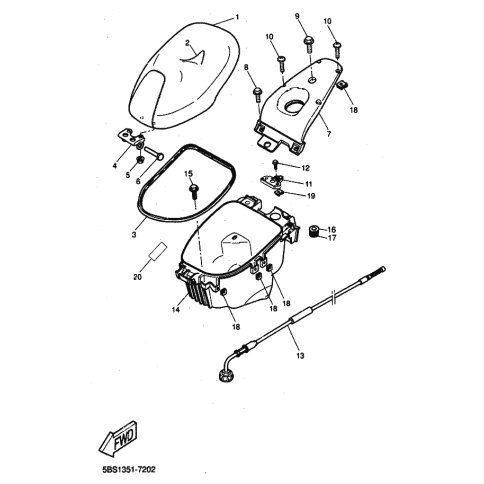 1
2
9
10
10
8
18
7
4
5
6
15
12
11
19
3
16
17
20
14
18
18
18
13
FWD
5BS1351-7202