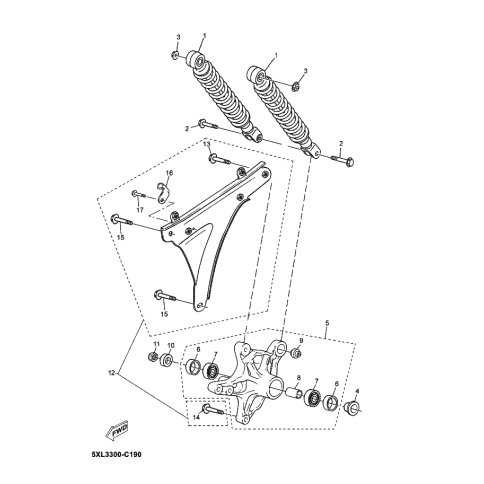 3
1
1
3
2
2
13
16
17
15
15
5
11
10
6
7
9
12
8
7
6
4
14
FWD
5XL3300-C190