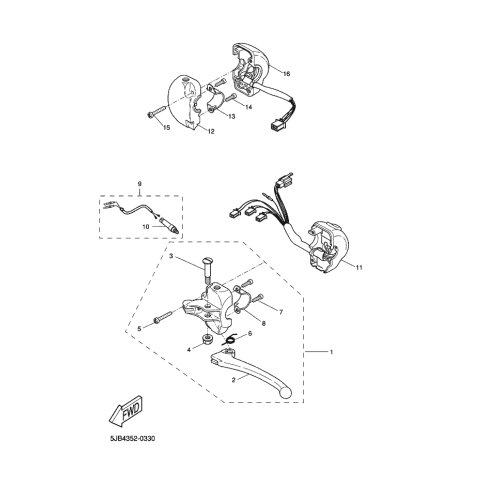 16
14
13
15
12
9
10
11
3
7
8
5
6
4
1
2
FWD
5JB4352-0330