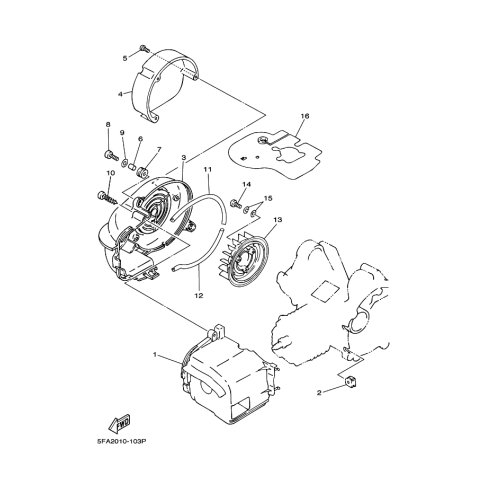 5
4
16
8
9
6
7
3
11
10
14
15
13
12
1
2
FWD
5FA2010-103P