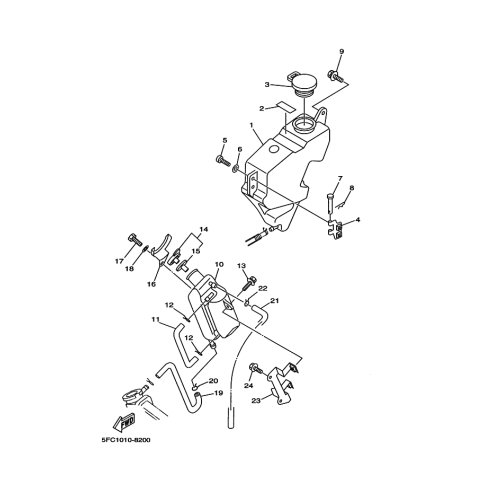 9
3
2
1
5
6
7
8
4
14
15
17
18
16
10
13
22
21
12
11
12
20
19
24
23
FWD
5FC1010-8200