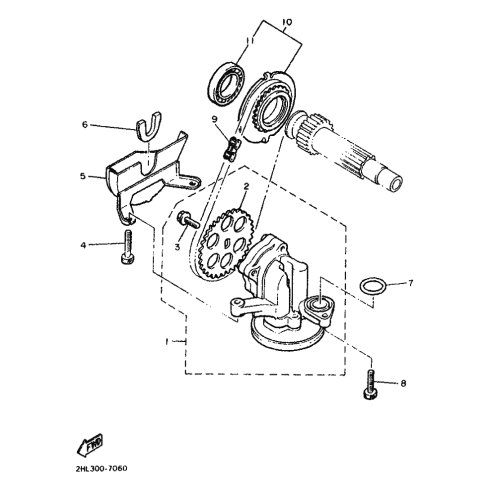 10
11
6
9
5
2
3
4
7
1
8
FWD
2HL300-7060