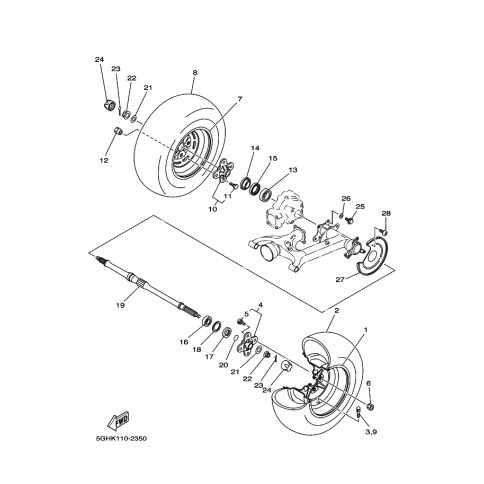 24
23
22
21
8
7
12
14
15
13
11
10
26
25
28
27
19
4
5
2
1
16
18
17
20
21
22
23
24
6
3,9
FWD
5GHK110-2350