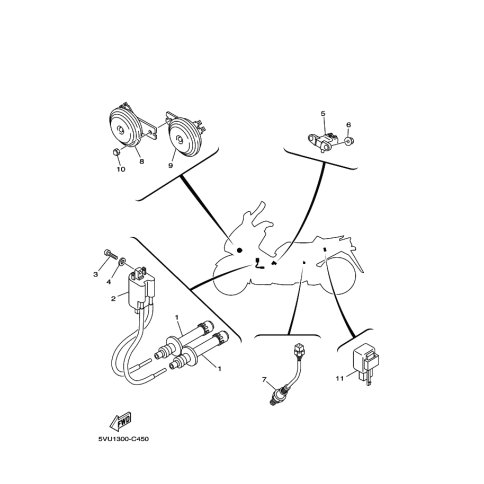 5
6
10
8
9
3
4
2
1
1
7
11
FWD
5VU1300-C450