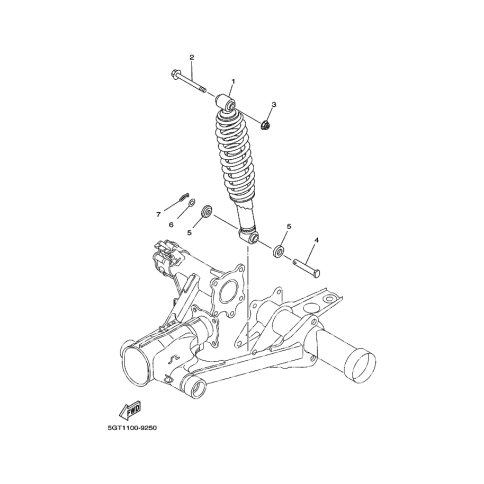 2
1
3
7
6
5
5
4
FWD
5GT1100-9250