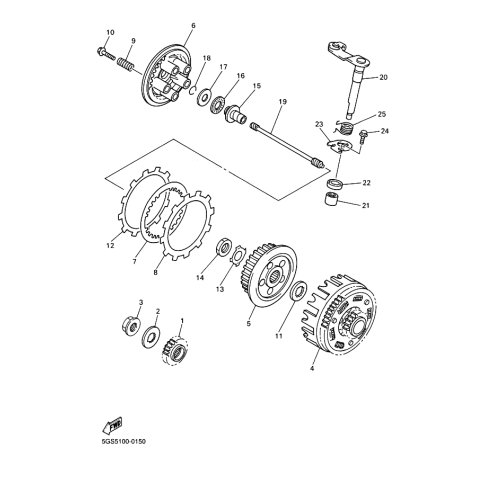 10
9
6
18
17
16
15
19
20
25
23
24
22
21
12
7
8
14
13
5
11
4
3
2
1
FWD
5GS5100-0150