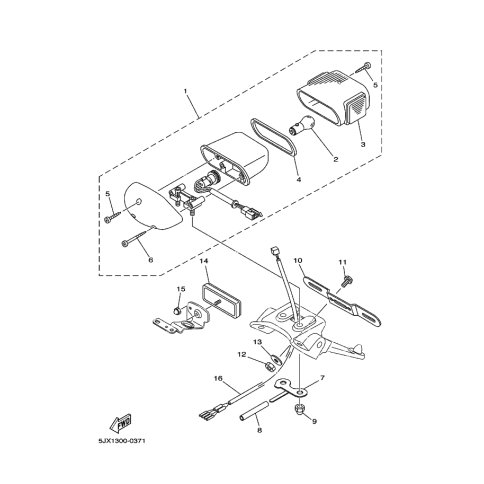 1
5
3
2
4
5
6
14
10
11
15
13
12
16
7
9
8
FWD
5JX1300-0371