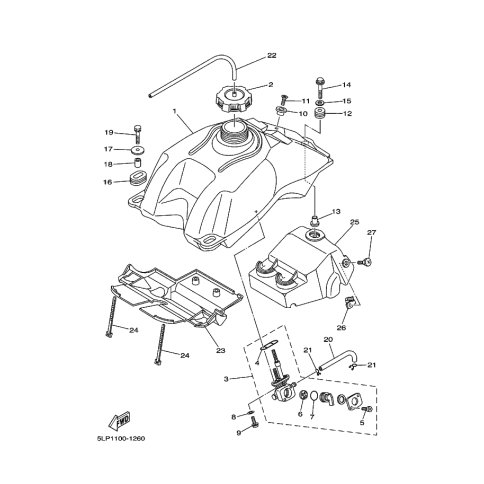 22
2
14
11
15
10
12
1
19
17
18
16
13
25
27
26
24
23
24
20
21
21
4
3
6
7
5
8
9
FWD
5LP1100-1260