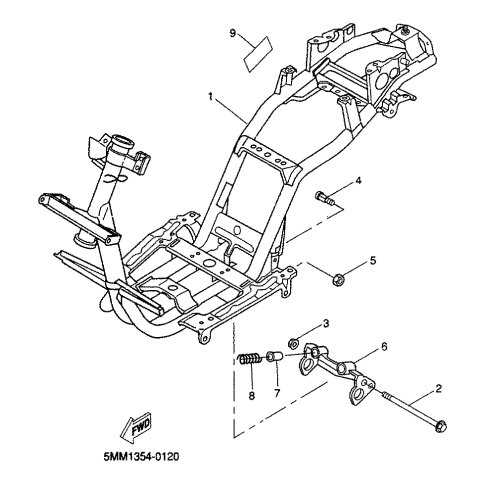 9

1

4

5

3

6

8

7

2

FWD

5MM1354-0120