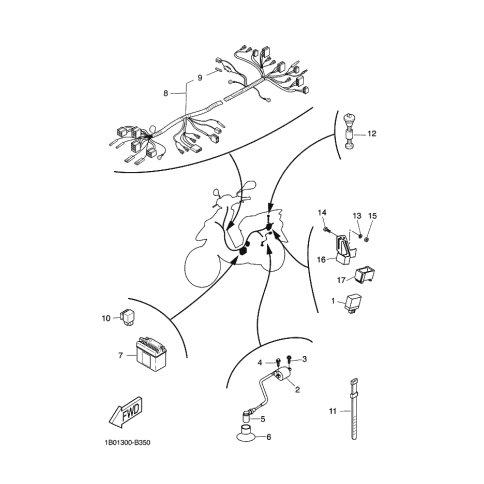 9
8
12
14
13
15
16
17
1
10
7
4
3
2
5
6
11
FWD
1B01300-B350