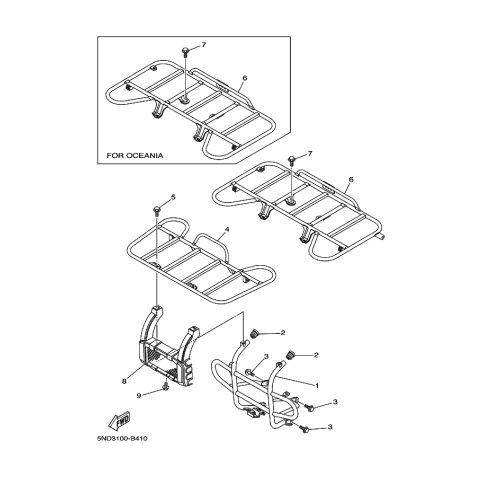 7
6
FOR OCEANIA
7
6
5
4
2
2
3
1
8
9
3
3
FWD
5ND3100-B410