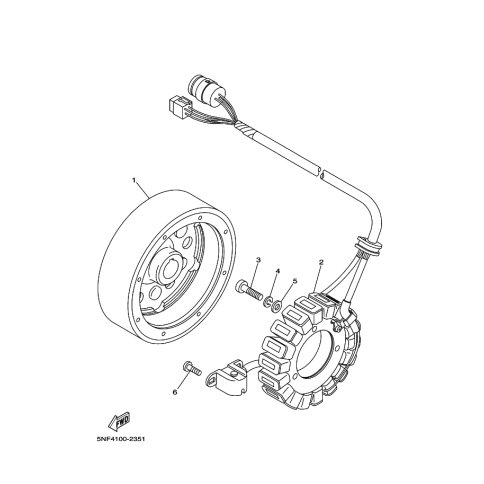 1
3
4
5
2
6
FWD
5NF4100-2351