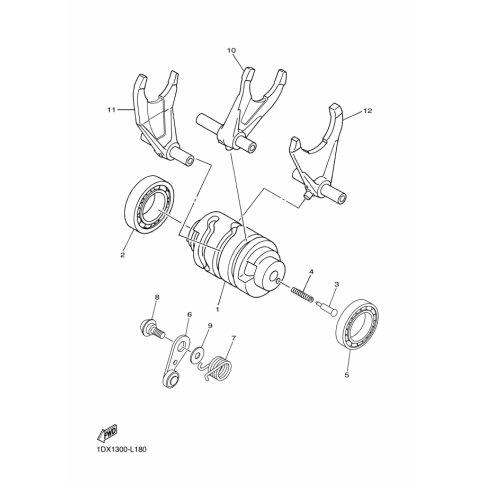 10
11
12
2
4
3
1
8
6
9
7
5
FWD
1DX1300-L180