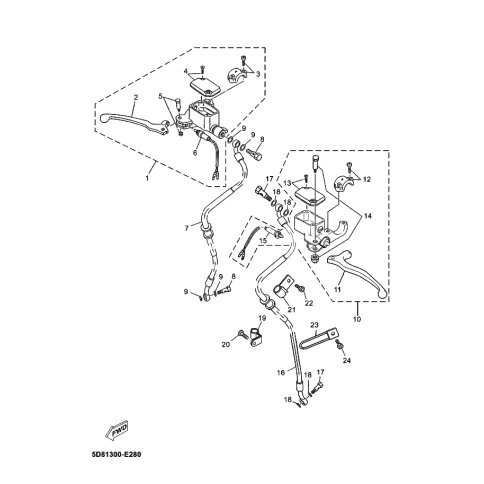 4
3
2
5
9
9
8
6
1
17
13
12
18
18
14
7
15
9
8
9
11
22
21
10
19
23
20
24
16
18
17
18
FWD
5D81300-E280