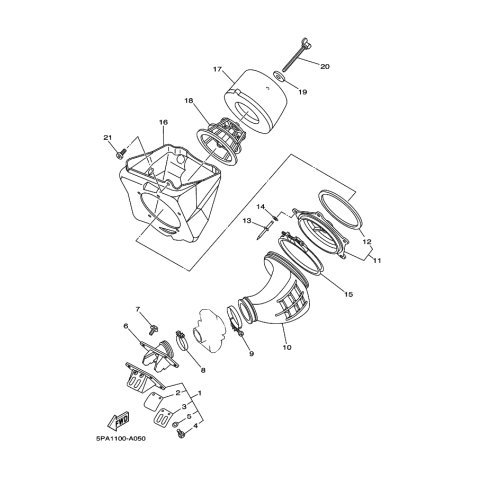 20
17
19
18
16
21
14
13
12
11
15
7
6
10
9
8
2
1
3
5
4
FWD
5PA1100-A050