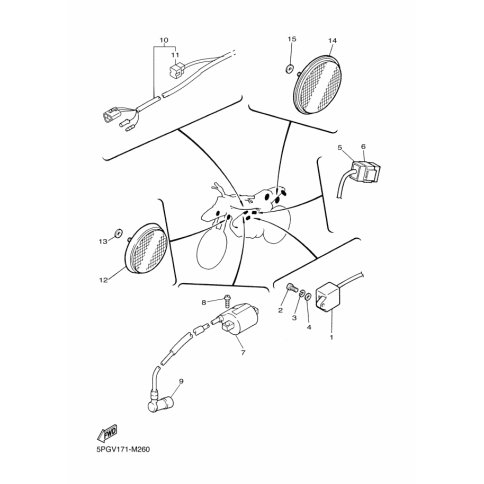 10
11
15
14
5
6
13
12
8
2
3
4
1
7
9
FWD
5PGV171-M260