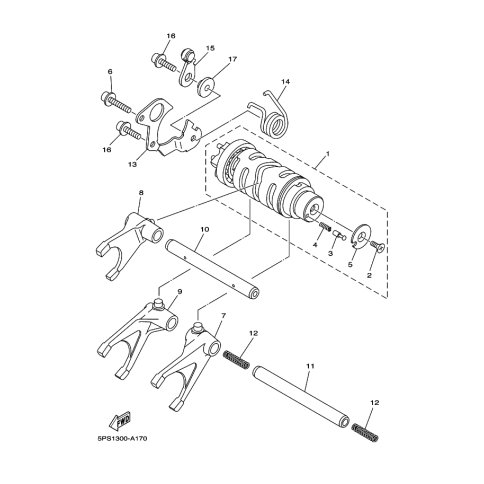 16
15
17
6
14
16
13
1
8
10
4
3
5
2
9
7
12
11
12
FWD
5PS1300-A170