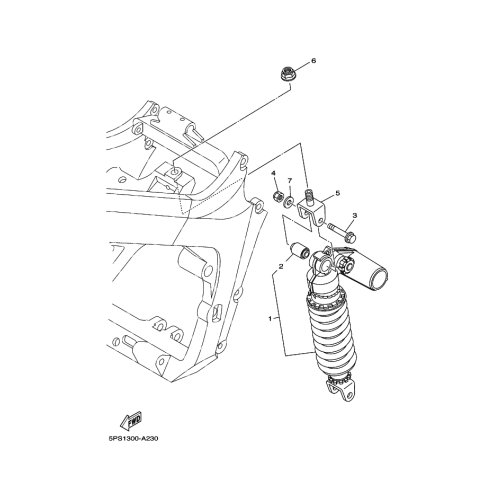 6

4

7

5

3

2

1

FWD

5PS1300-A230