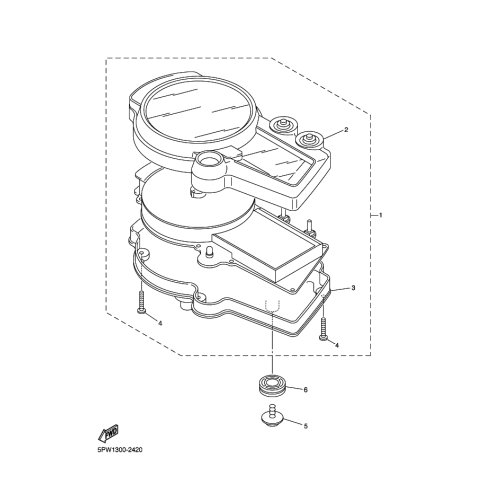 2
1
3
4
4
6
5
FWD
5PW1300-2420