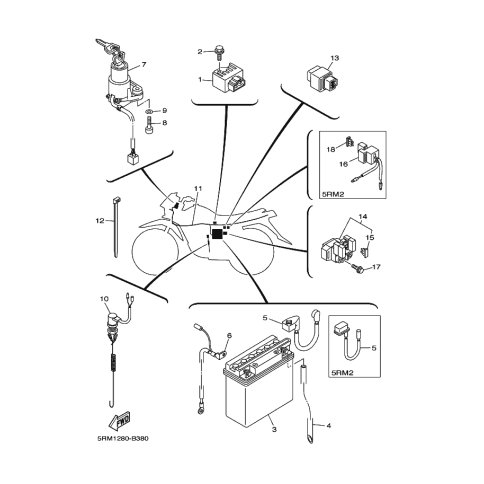 7
2
1
13
9
8
18
16
5RM2
11
12
14
15
17
10
5
6
5
5RM2
3
4
FWD
5RM1280-B380